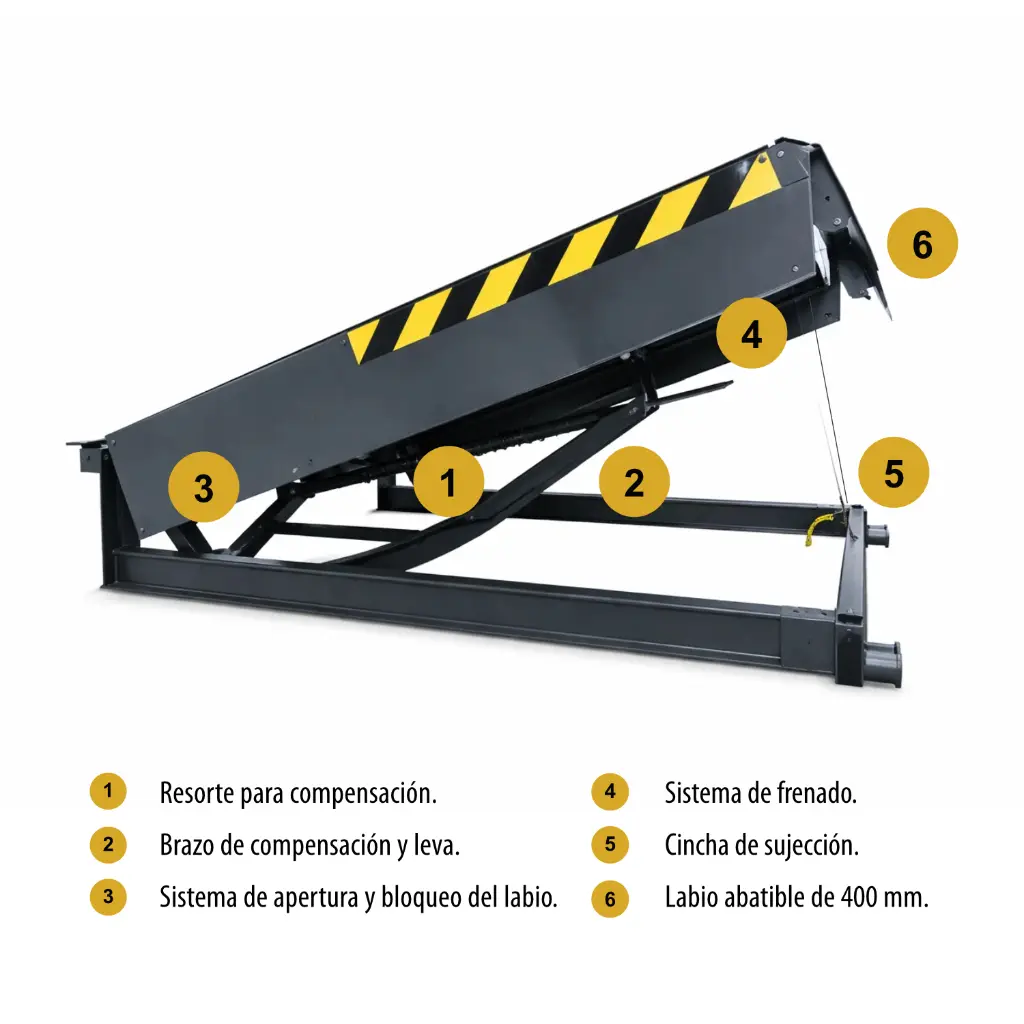 6

4

3

1

2

5

1 Resorte para compensación.

2 Brazo de compensación y leva.

3 Sistema de apertura y bloqueo del labio.

4 Sistema de frenado.

5 Cincha de sujección.

6 Labio abatible de 400 mm.